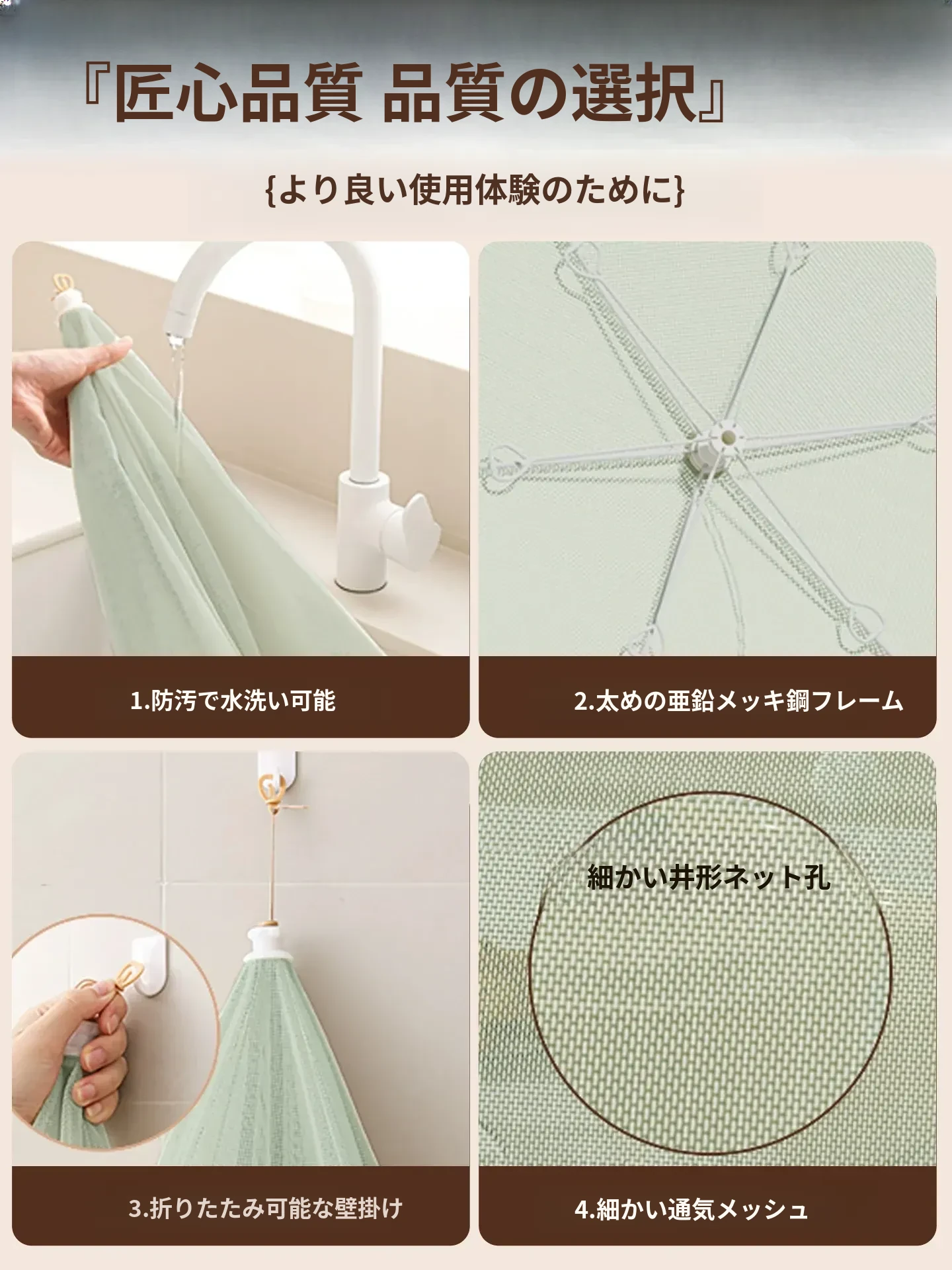 『匠心品質 品質の選択』

{より良い使用体験のために}

1.防汚で水洗い可能

2.太めの亜鉛メッキ鋼フレーム

細かい井形ネット孔

3.折りたたみ可能な壁掛け

4.細かい通気メッシュ