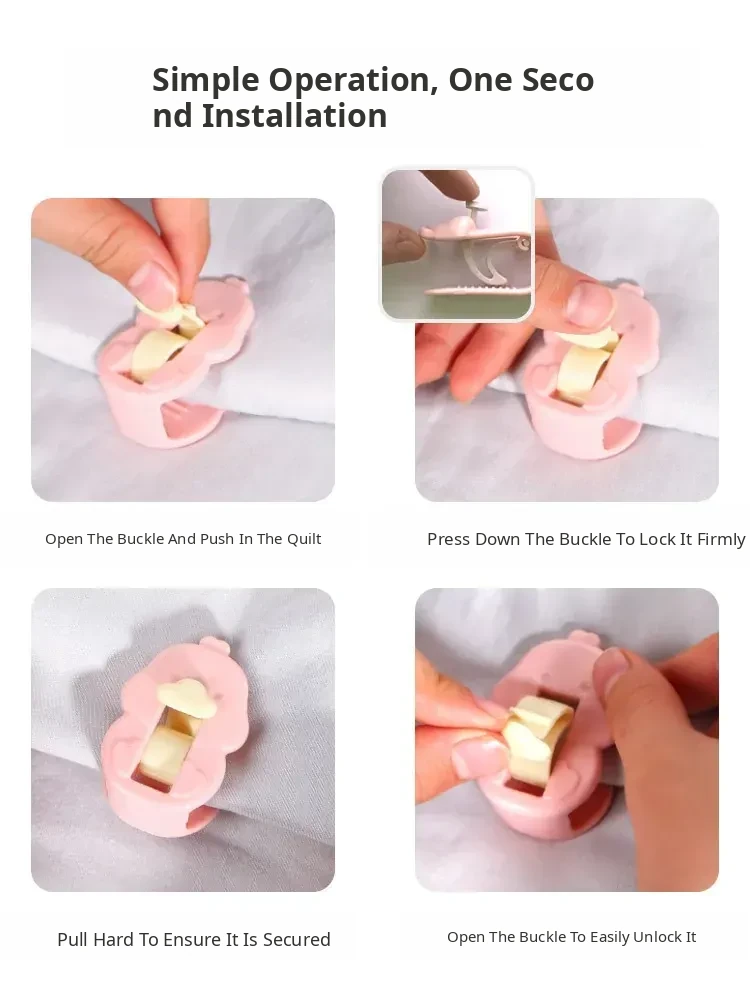 Simple Operation, One Seco nd Installation

Open The Buckle And Push In The Quilt

Press Down The Buckle To Lock It Firmly

Pull Hard To Ensure It Is Secured

Open The Buckle To Easily Unlock It